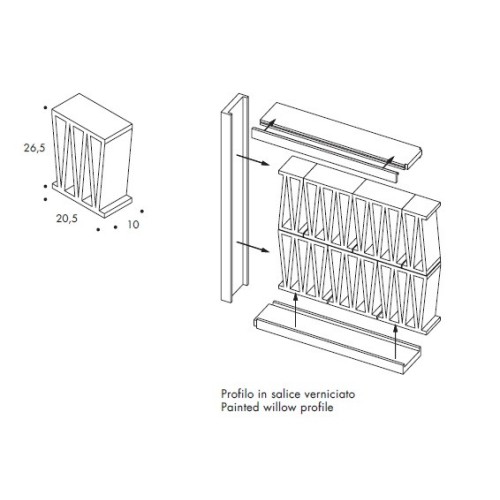 26,5

20,5

10

Profilo in salice verniciato
Painted willow profile